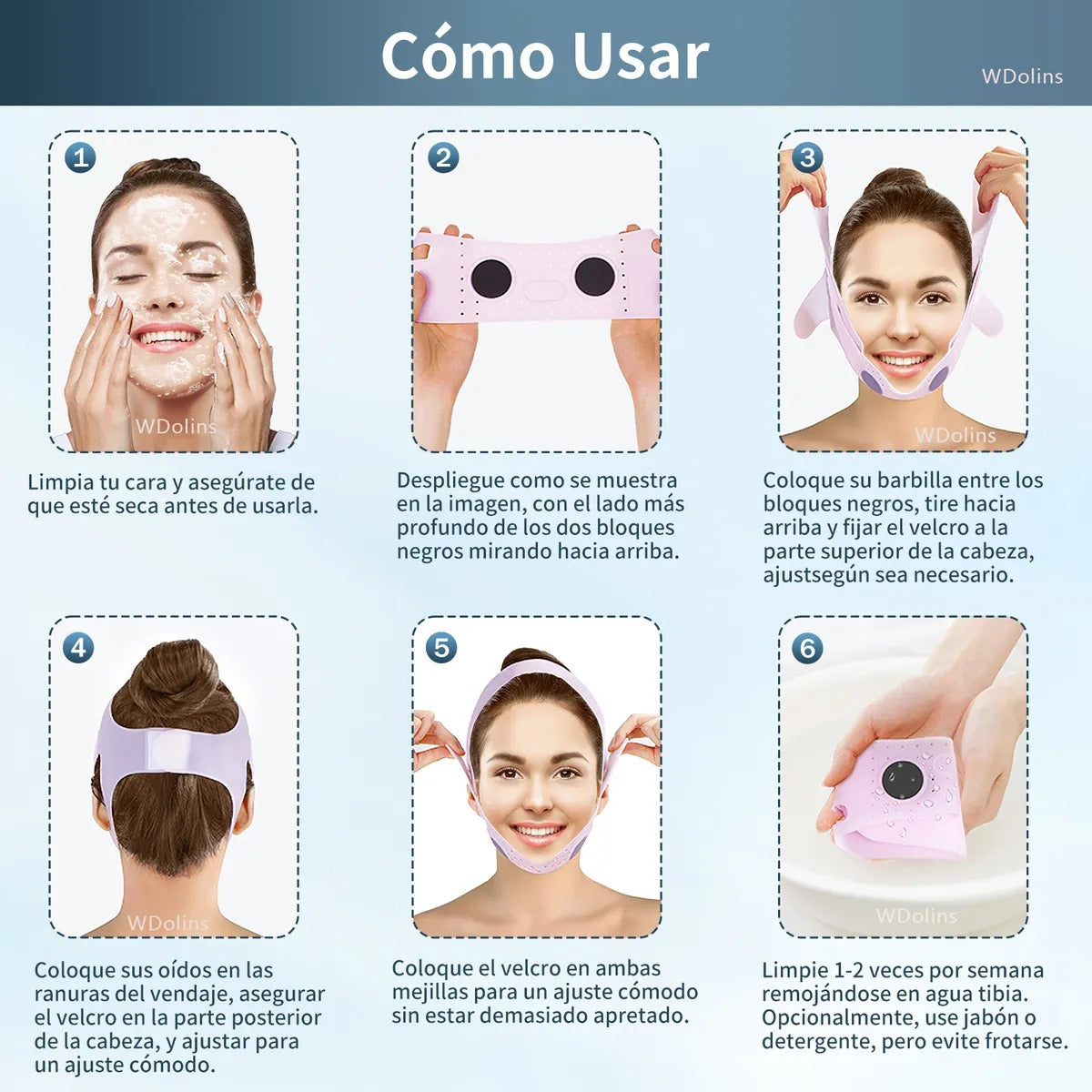 Cómo Usar

WDolins

1

WDolins

Limpia tu cara y asegúrate de que esté seca antes de usarla.

2

Despliegue como se muestra en la imagen, con el lado más profundo de los dos bloques negros mirando hacia arriba.

3

WDolins

Coloque su barbilla entre los bloques negros, tire hacia arriba y fijar el velcro a la parte superior de la cabeza, ajustsegún sea necesario.

4

WDolins

Coloque sus oídos en las ranuras del vendaje, asegurar el velcro en la parte posterior de la cabeza, y ajustar para un ajuste cómodo.

5

Coloque el velcro en ambas mejillas para un ajuste cómodo sin estar demasiado apretado.

6

WDolins

Limpie 1-2 veces por semana remojándose en agua tibia. Opcionalmente, use jabón o detergente, pero evite frotarse.